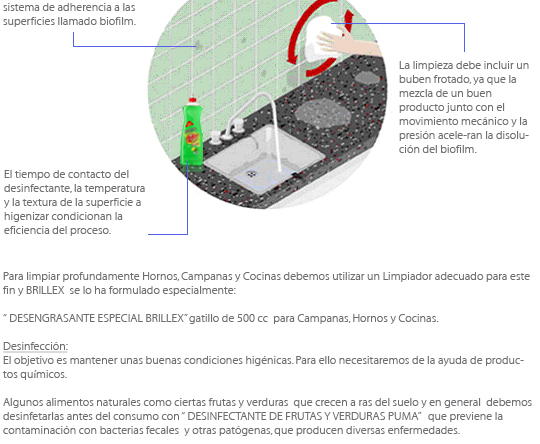 sistema de adherencia a las superficies llamado biofilm.

La limpieza debe incluir un buben frotado, ya que la mezcla de un buen producto junto con el movimiento mecánico y la presión acele-ran la disolución del biofilm.

El tiempo de contacto del desinfectante, la temperatura y la textura de la superficie a higenizar condicionan la eficiencia del proceso.

Para limpiar profundamente Hornos, Campanas y Cocinas debemos utilizar un Limpiador adecuado para este fin y BRILLEX se lo ha formulado especialmente:

" DESENGRASANTE ESPECIAL BRILLEX" gatillo de 500 cc para Campanas, Hornos y Cocinas.

Desinfección:
El objetivo es mantener unas buenas condiciones higénicas. Para ello necesitaremos de la ayuda de productos químicos.

Algunos alimentos naturales como ciertas frutas y verduras que crecen a ras del suelo y en general debemos desinfetarlas antes del consumo con " DESINFECTANTE DE FRUTAS Y VERDURAS PUMA" que previene la contaminación con bacterias fecales y otras patógenas, que producen diversas enfermedades.